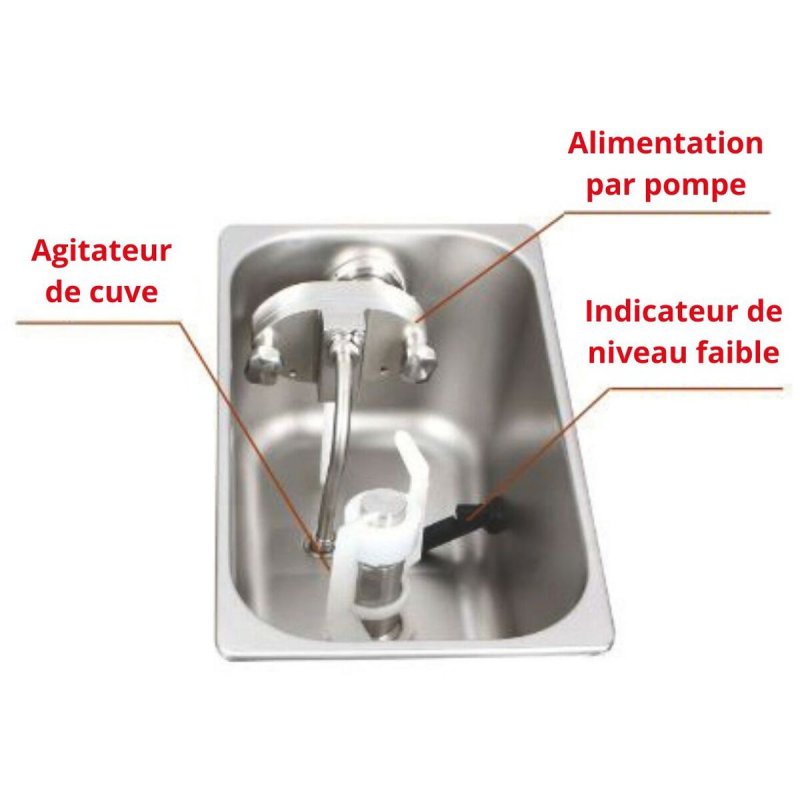 Alimentation par pompe

Agitateur de cuve

Indicateur de niveau faible